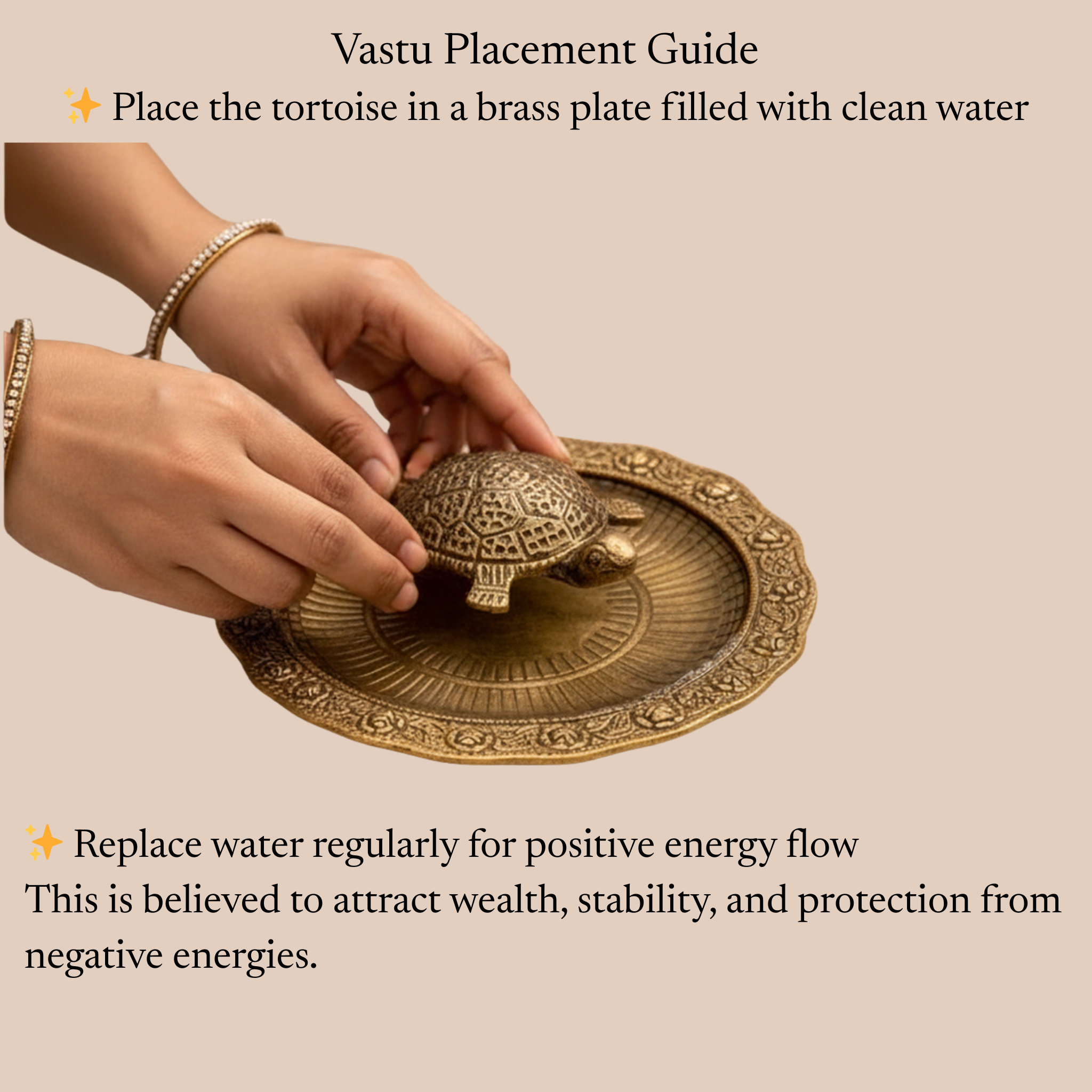 Vastu Placement Guide
✨ Place the tortoise in a brass plate filled with clean water

✨ Replace water regularly for positive energy flow
This is believed to attract wealth, stability, and protection from negative energies.